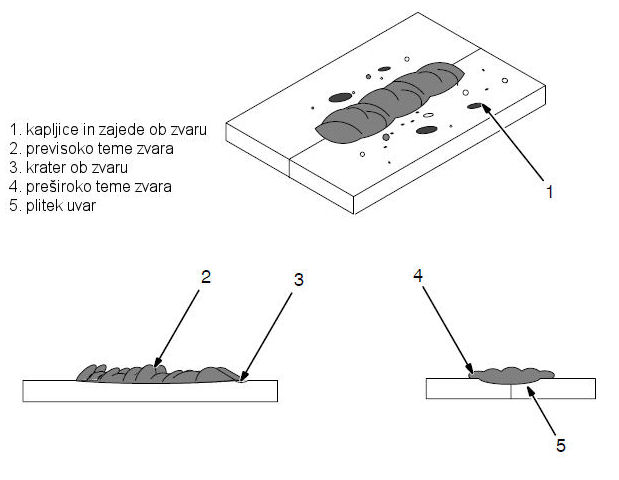 1. kapljice in zajede ob zvaru
2. previsoko teme zvara
3. krater ob zvaru
4. preširoko teme zvara
5. plitek uvar

1

2

3

4

5