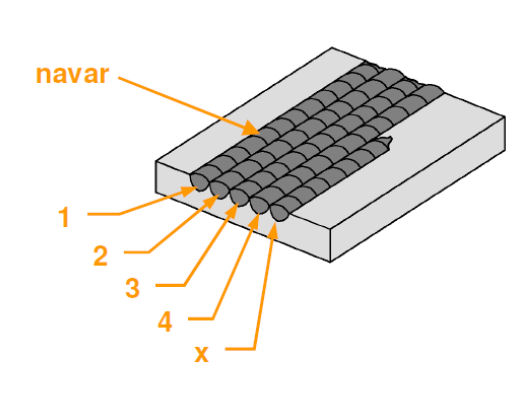 navar

1

2

3

4

x