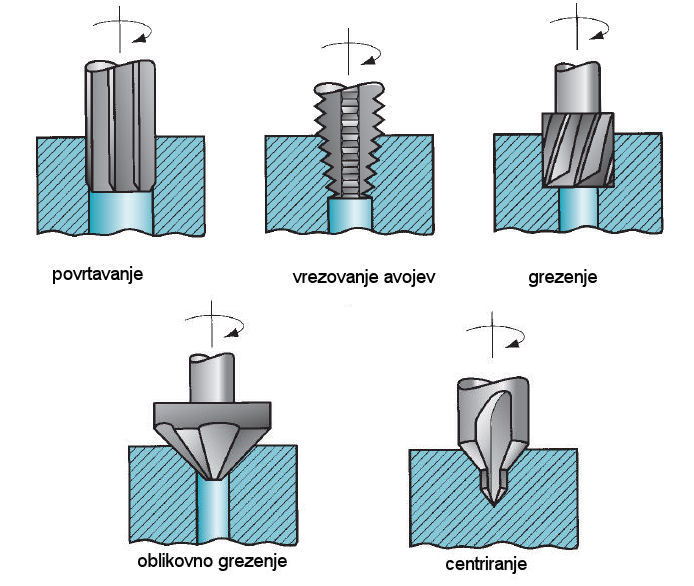 povrtavanje

vrezovanje avojev

grezenje

oblikovno grezenje

centriranje